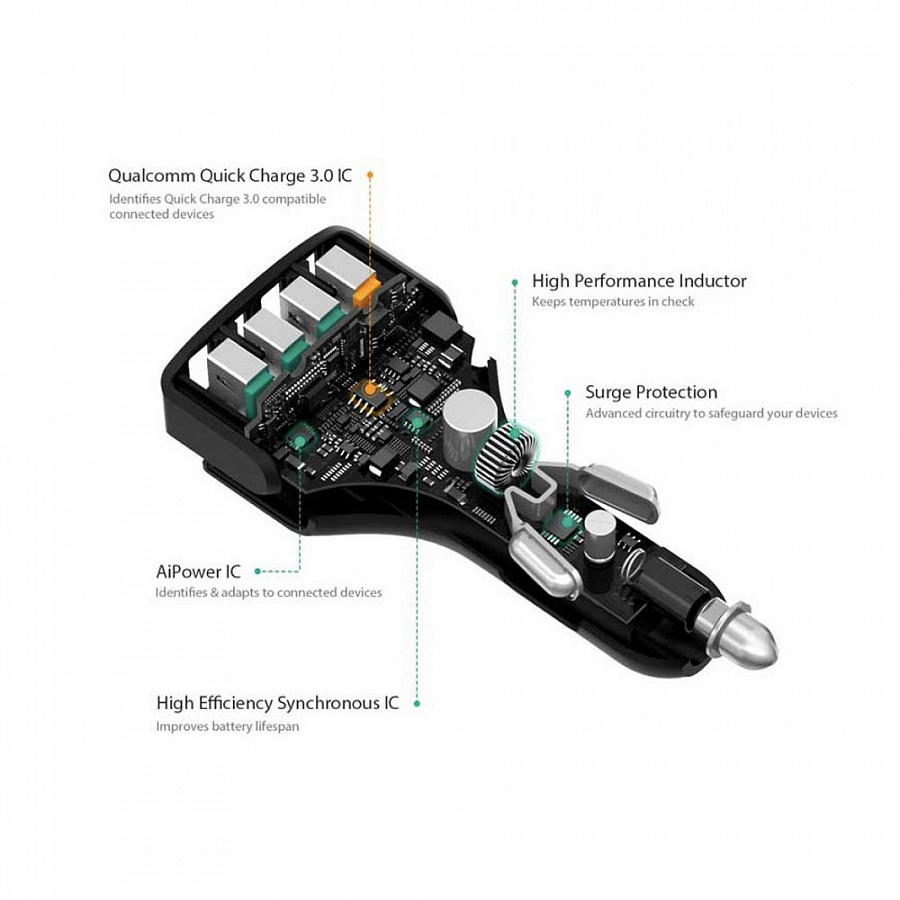 Qualcomm Quick Charge 3.0 IC
Identifies Quick Charge 3.0 compatible connected devices

High Performance Inductor
Keeps temperatures in check

Surge Protection
Advanced circuitry to safeguard your devices

AiPower IC
Identifies & adapts to connected devices

High Efficiency Synchronous IC
Improves battery lifespan